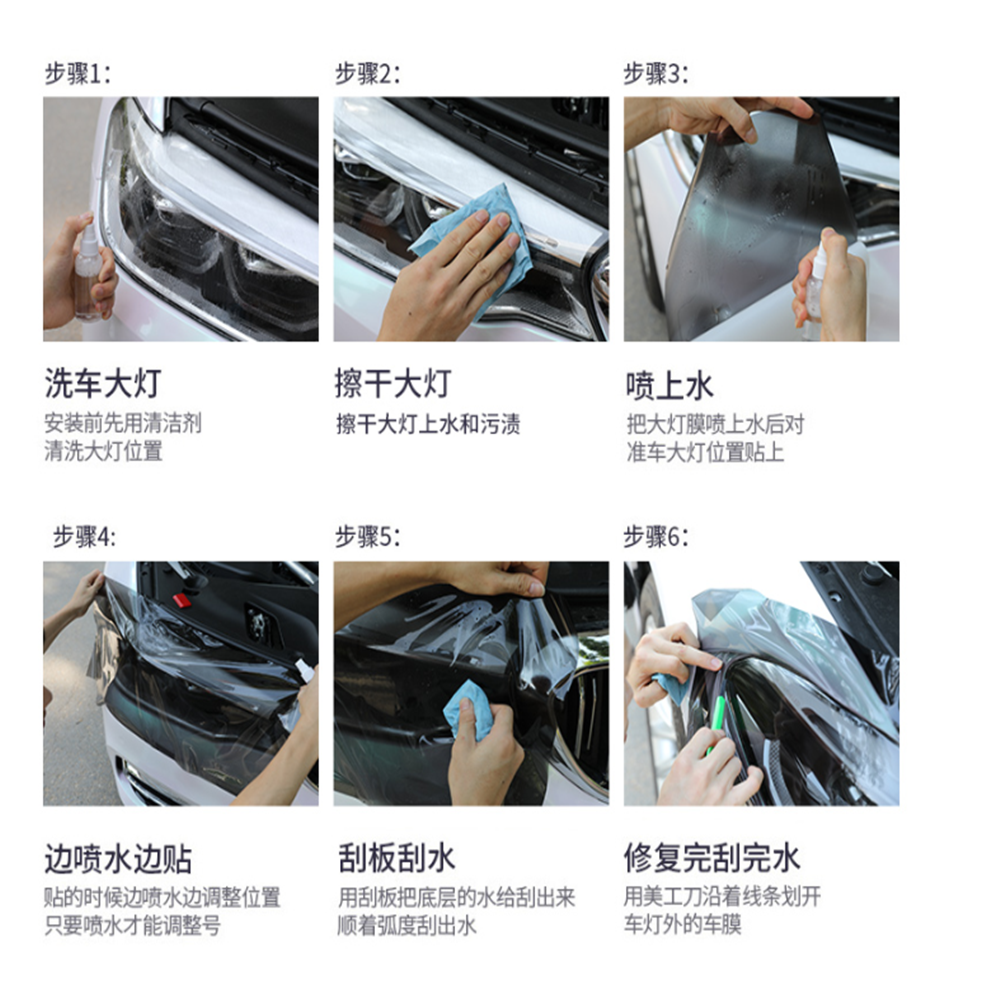 步骤1:

洗车大灯

安装前先用清洁剂清洗大灯位置

步骤2:

擦干大灯

擦干大灯上水和污渍

步骤3:

喷上水

把大灯膜喷上水后对准车大灯位置贴上

步骤4:

边喷水边贴

贴的时候边喷水边调整位置只要喷水才能调整号

步骤5:

刮板刮水

用刮板把底层的水给刮出来顺着弧度刮出水

步骤6:

修复完刮完水

用美工刀沿着线条划开车灯外的车膜